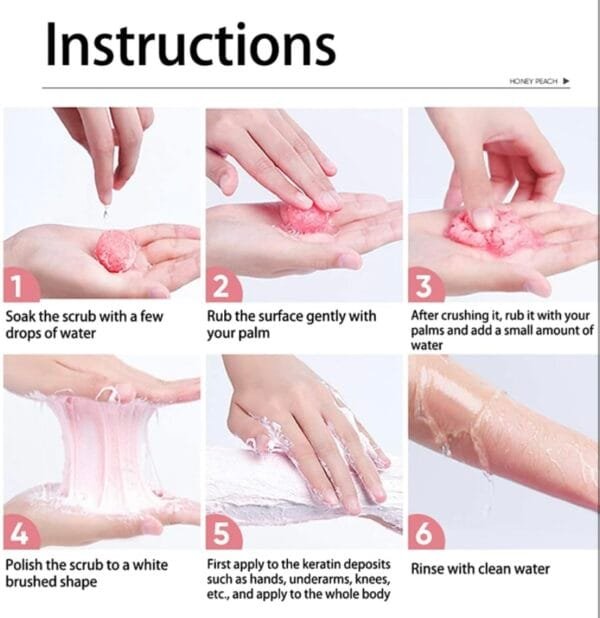 Instructions

HONEY PEACH ▶

1
Soak the scrub with a few drops of water

2
Rub the surface gently with your palm

3
After crushing it, rub it with your palms and add a small amount of water

4
Polish the scrub to a white brushed shape

5
First apply to the keratin deposits such as hands, underarms, knees, etc., and apply to the whole body

6
Rinse with clean water