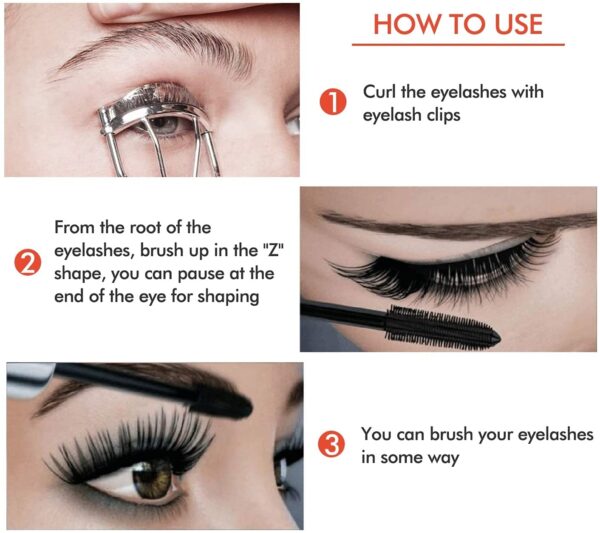 HOW TO USE

1 Curl the eyelashes with eyelash clips

2 From the root of the eyelashes, brush up in the "Z" shape, you can pause at the end of the eye for shaping

3 You can brush your eyelashes in some way